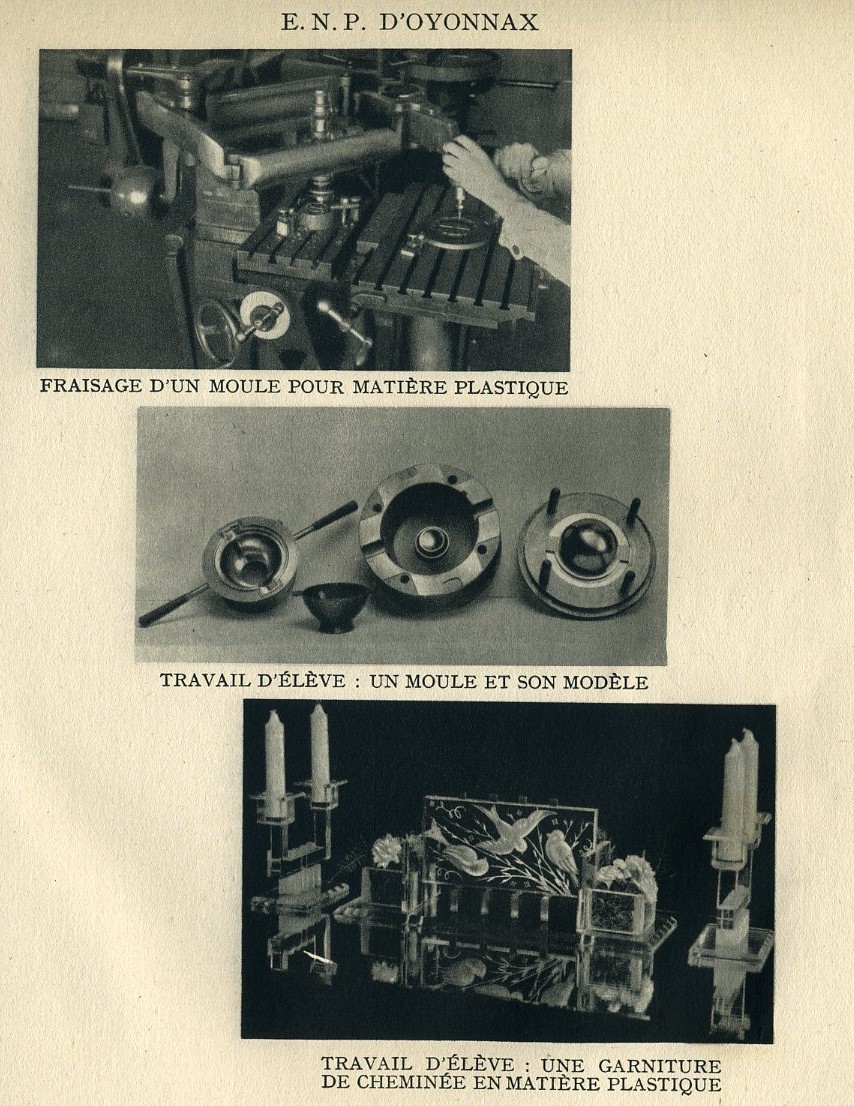 E. N. P. D'OYONNAX

FRAISAGE D'UN MOULE POUR MATIÈRE PLASTIQUE

TRAVAIL D'ÉLÈVE : UN MOULE ET SON MODÈLE

TRAVAIL D'ÉLÈVE : UNE GARNITURE DE CHEMINÉE EN MATIÈRE PLASTIQUE